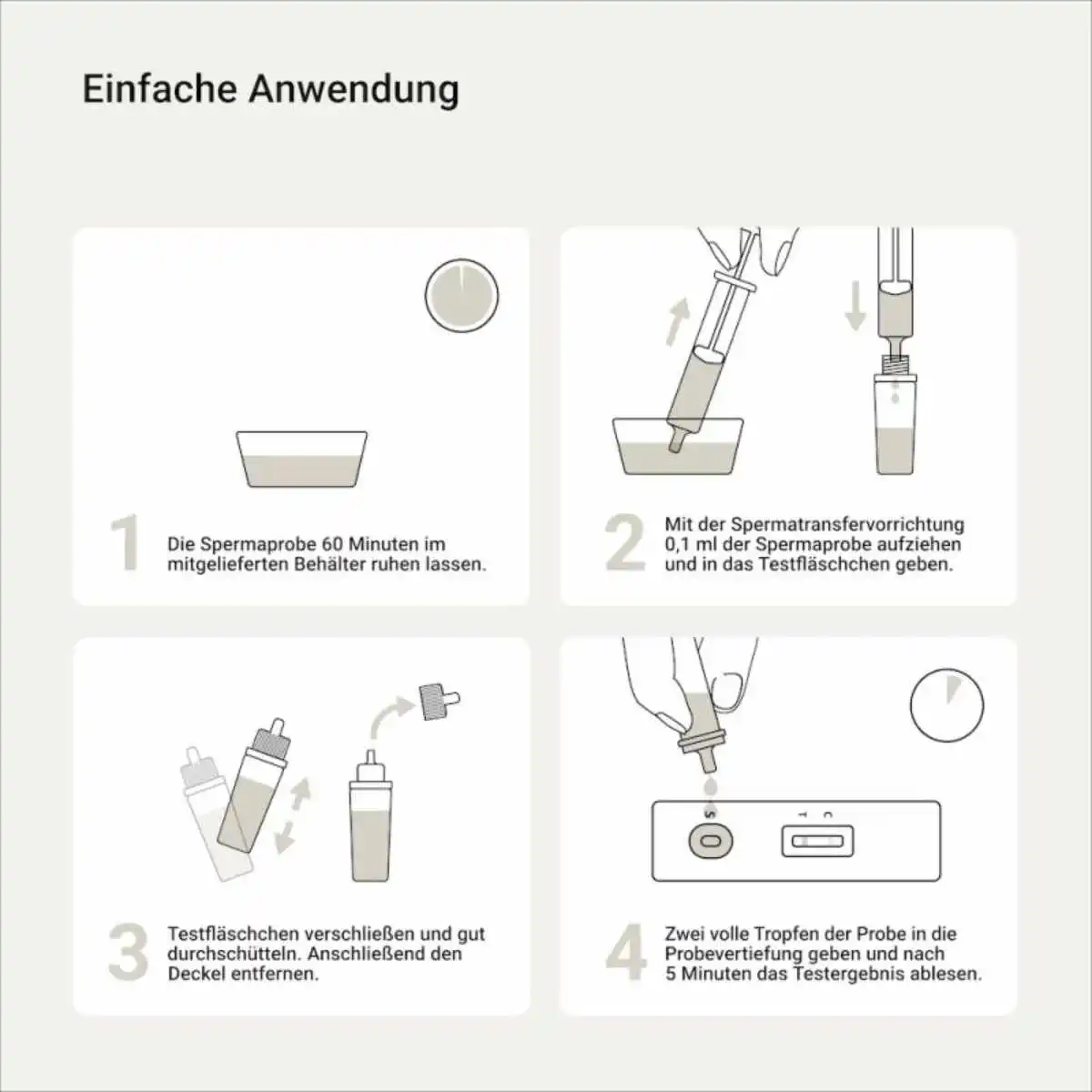 Einfache Anwendung

1 Die Spermaprobe 60 Minuten im mitgelieferten Behälter ruhen lassen.

2 Mit der Spermatransfervorrichtung 0,1 ml der Spermaprobe aufziehen und in das Testfläschchen geben.

3 Testfläschchen verschließen und gut durchschütteln. Anschließend den Deckel entfernen.

S T C

4 Zwei volle Tropfen der Probe in die Probevertiefung geben und nach 5 Minuten das Testergebnis ablesen.