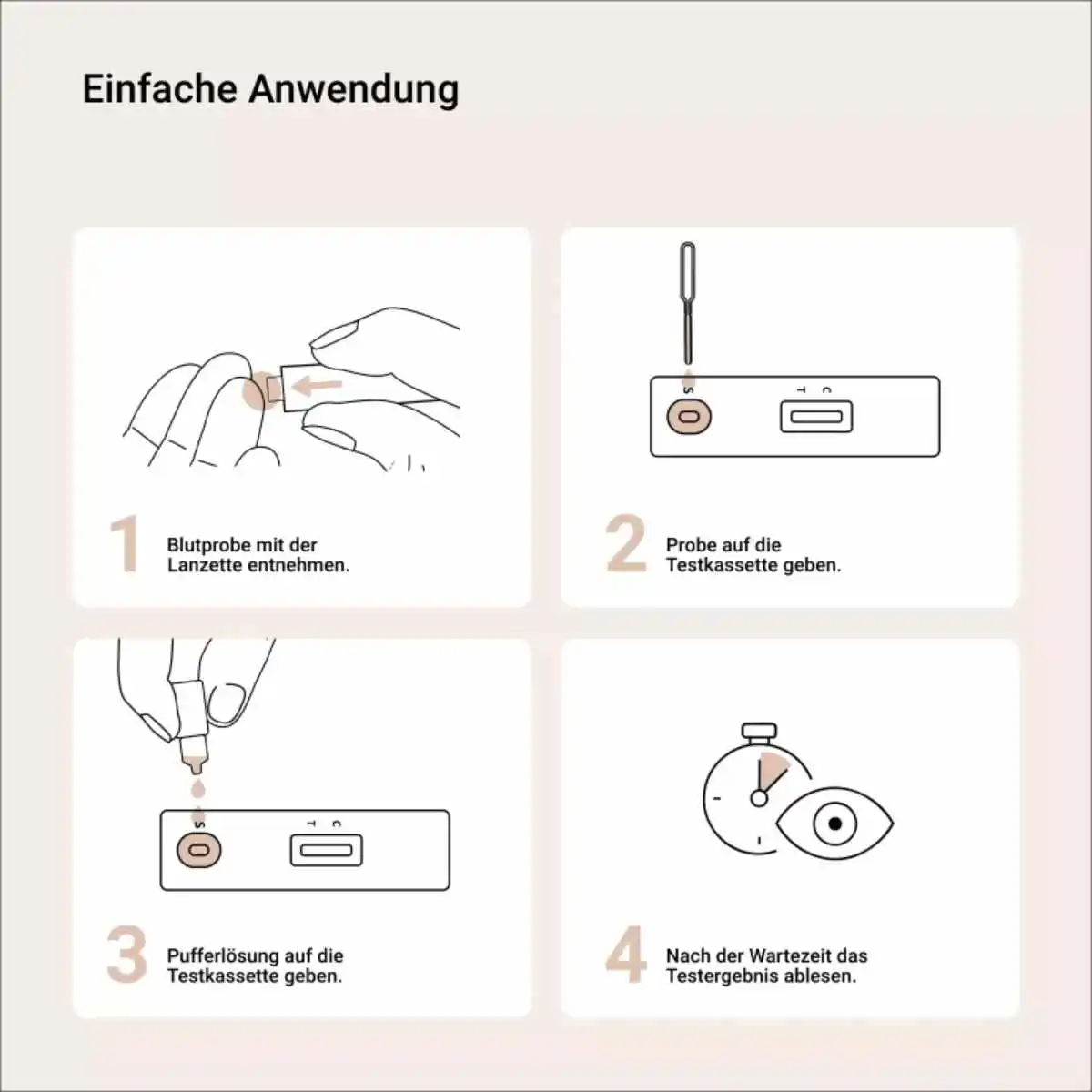 Einfache Anwendung

S T C

1 Blutprobe mit der Lanzette entnehmen.

2 Probe auf die Testkassette geben.

S T C

3 Pufferlösung auf die Testkassette geben.

4 Nach der Wartezeit das Testergebnis ablesen.