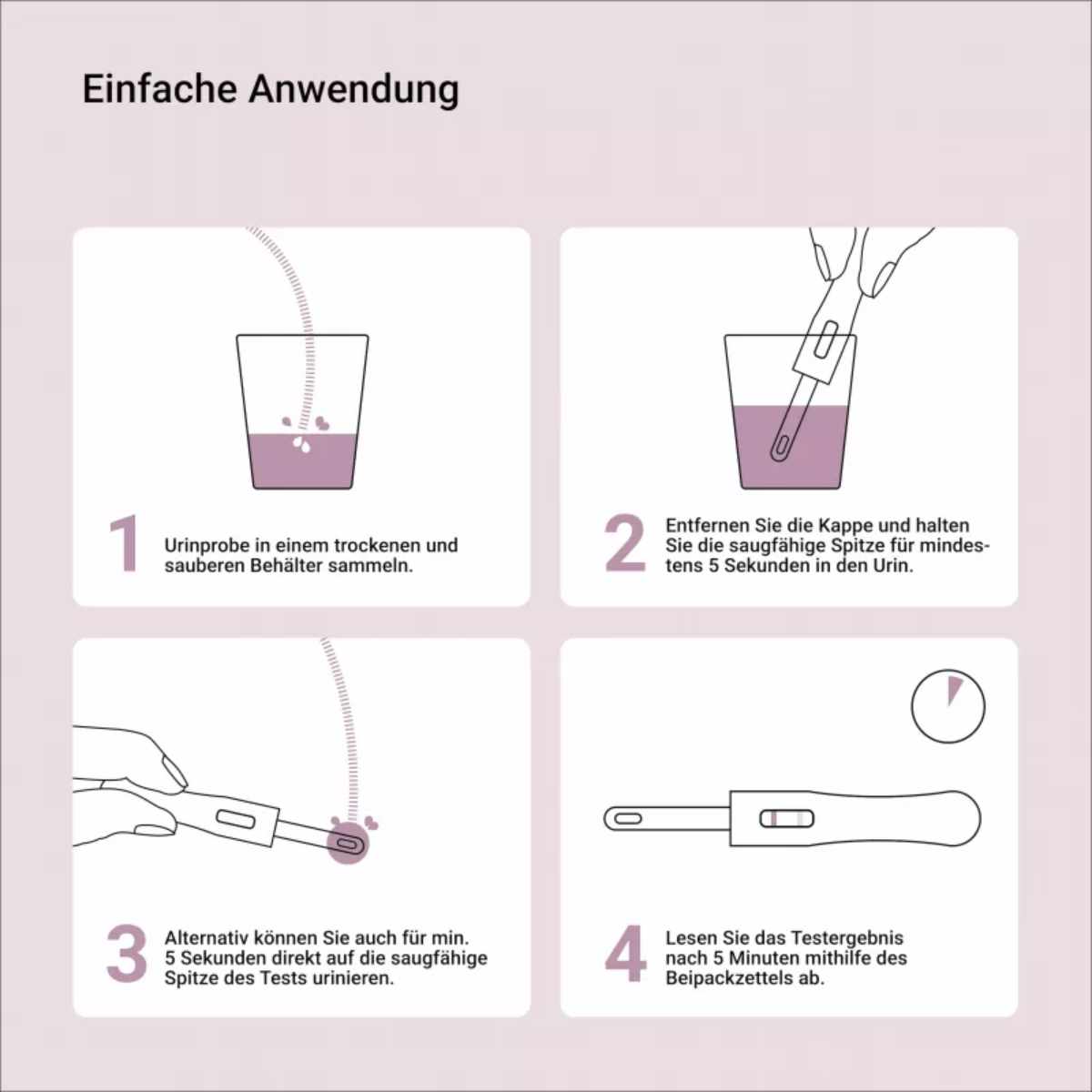 Einfache Anwendung

1 Urinprobe in einem trockenen und sauberen Behälter sammeln.

2 Entfernen Sie die Kappe und halten Sie die saugfähige Spitze für mindestens 5 Sekunden in den Urin.

3 Alternativ können Sie auch für min. 5 Sekunden direkt auf die saugfähige Spitze des Tests urinieren.

4 Lesen Sie das Testergebnis nach 5 Minuten mithilfe des Beipackzettels ab.