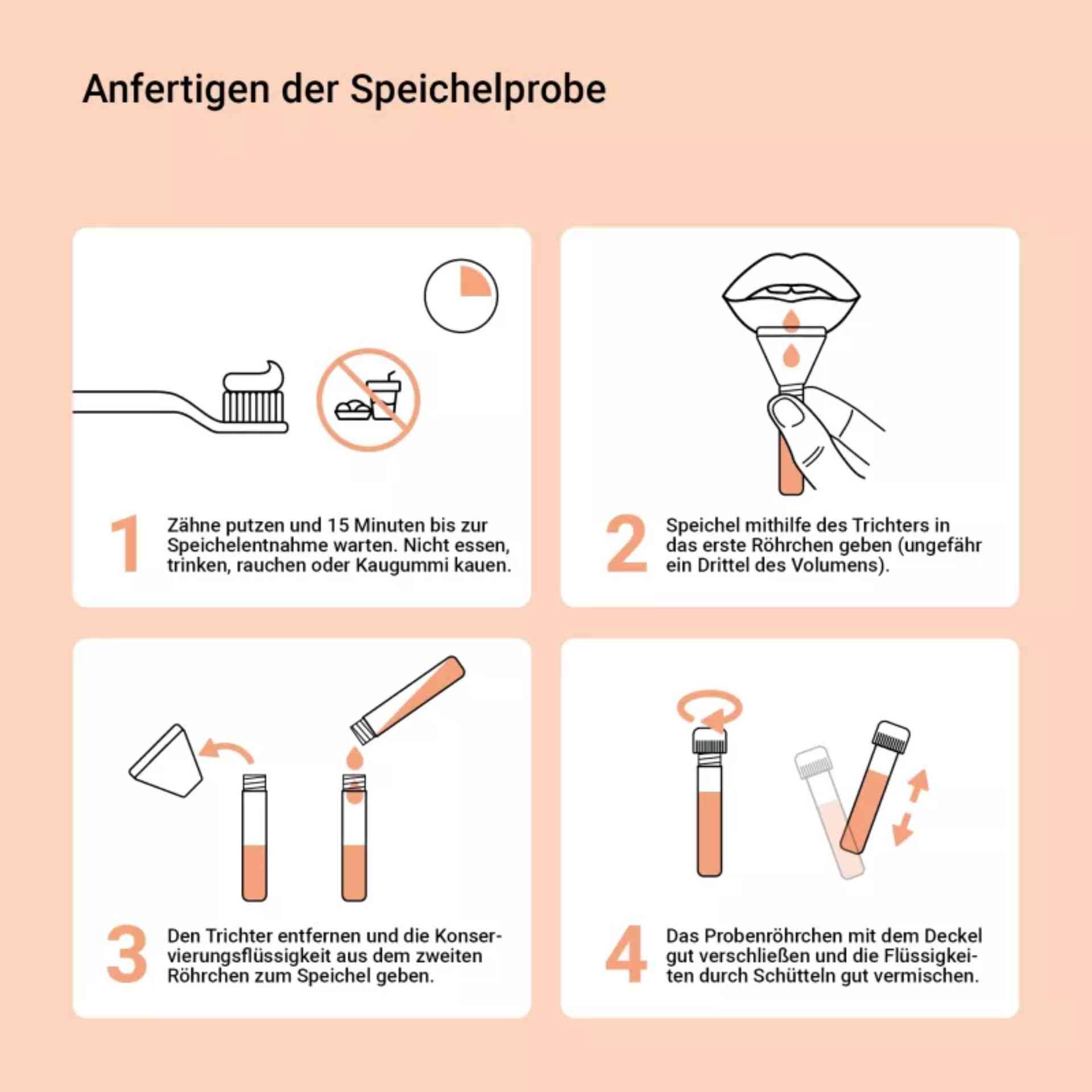 Anfertigen der Speichelprobe

1 Zähne putzen und 15 Minuten bis zur Speichelentnahme warten. Nicht essen, trinken, rauchen oder Kaugummi kauen.

2 Speichel mithilfe des Trichters in das erste Röhrchen geben (ungefähr ein Drittel des Volumens).

3 Den Trichter entfernen und die Konservierungsflüssigkeit aus dem zweiten Röhrchen zum Speichel geben.

4 Das Probenröhrchen mit dem Deckel gut verschließen und die Flüssigkeiten durch Schütteln gut vermischen.